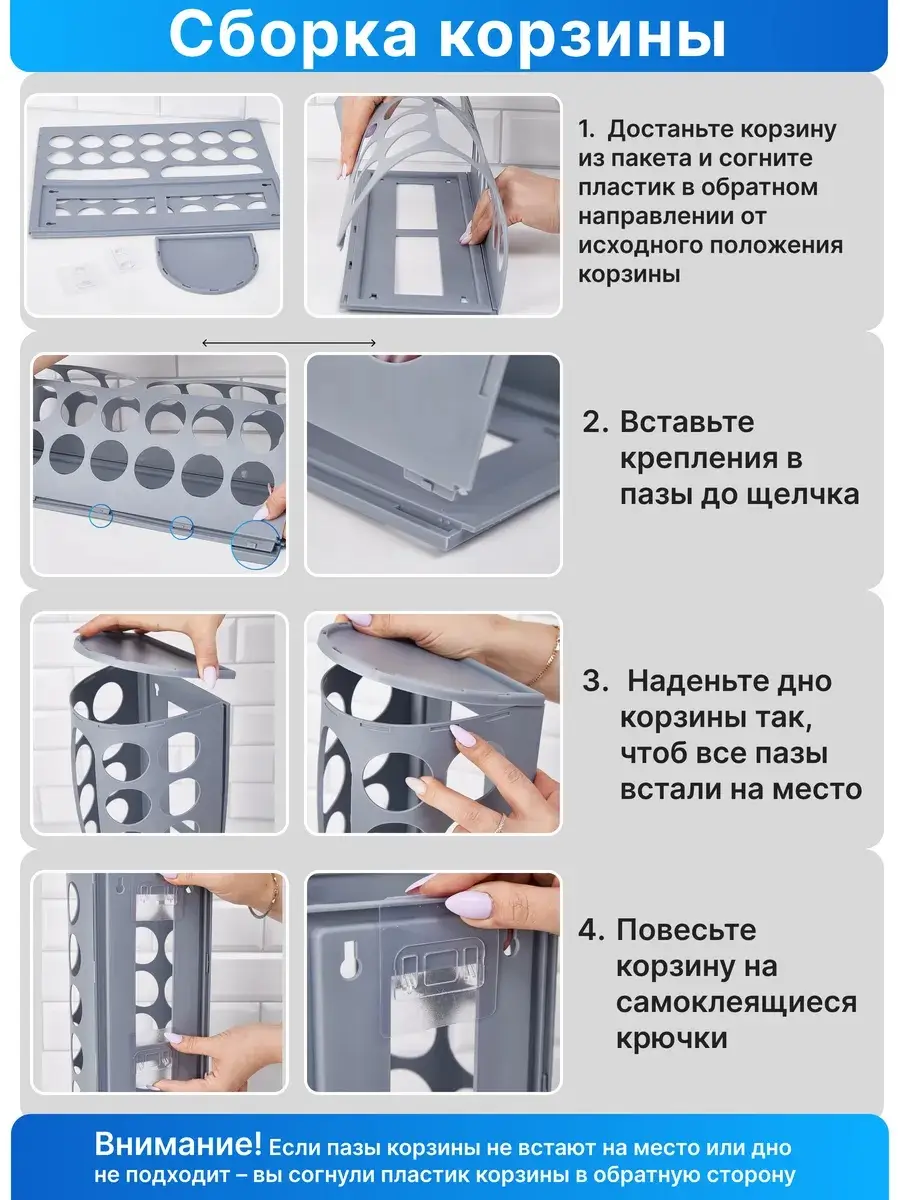 Сборка корзины

1. Достаньте корзину из пакета и согните пластик в обратном направлении от исходного положения корзины

2. Вставьте крепления в пазы до щелчка

3. Наденьте дно корзины так, чтоб все пазы встали на место

4. Повесьте корзину на самоклеящиеся крючки

Внимание! Если пазы корзины не встают на место или дно не подходит – вы согнули пластик корзины в обратную сторону